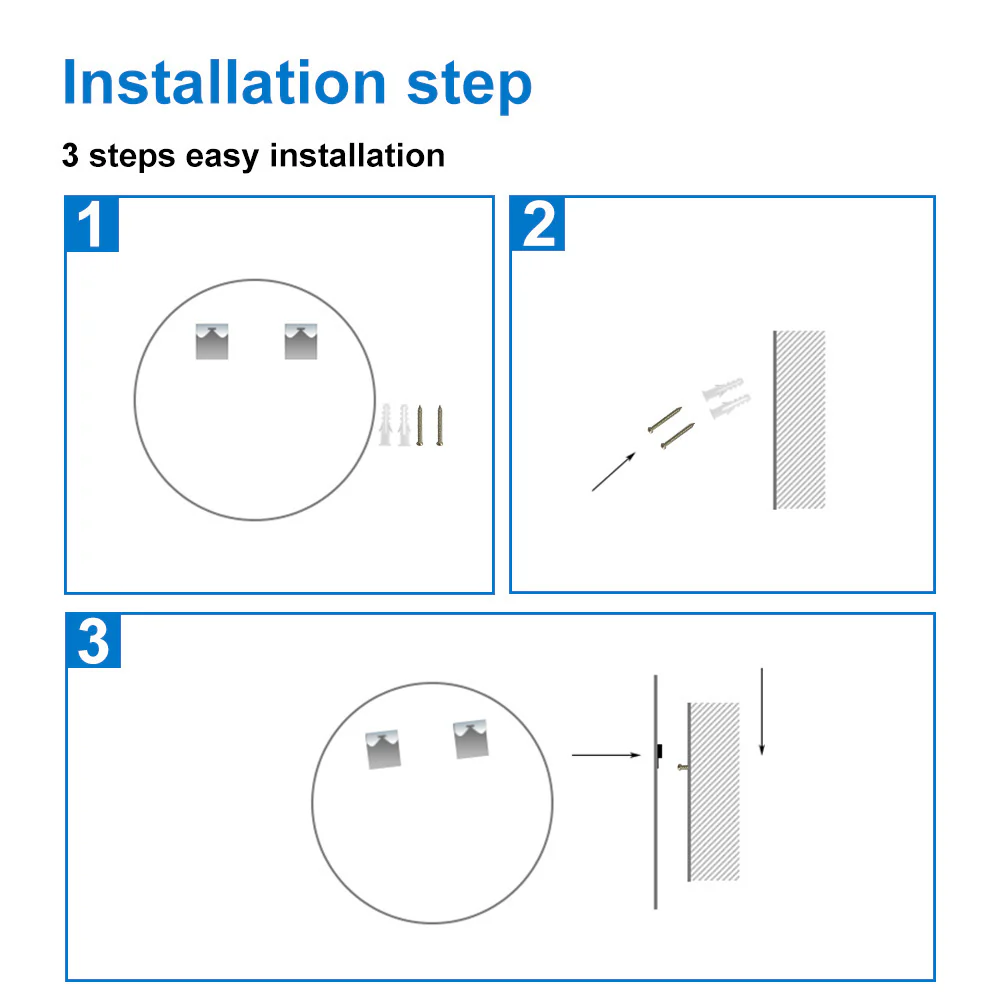 Installation step

3 steps easy installation

1

2

3